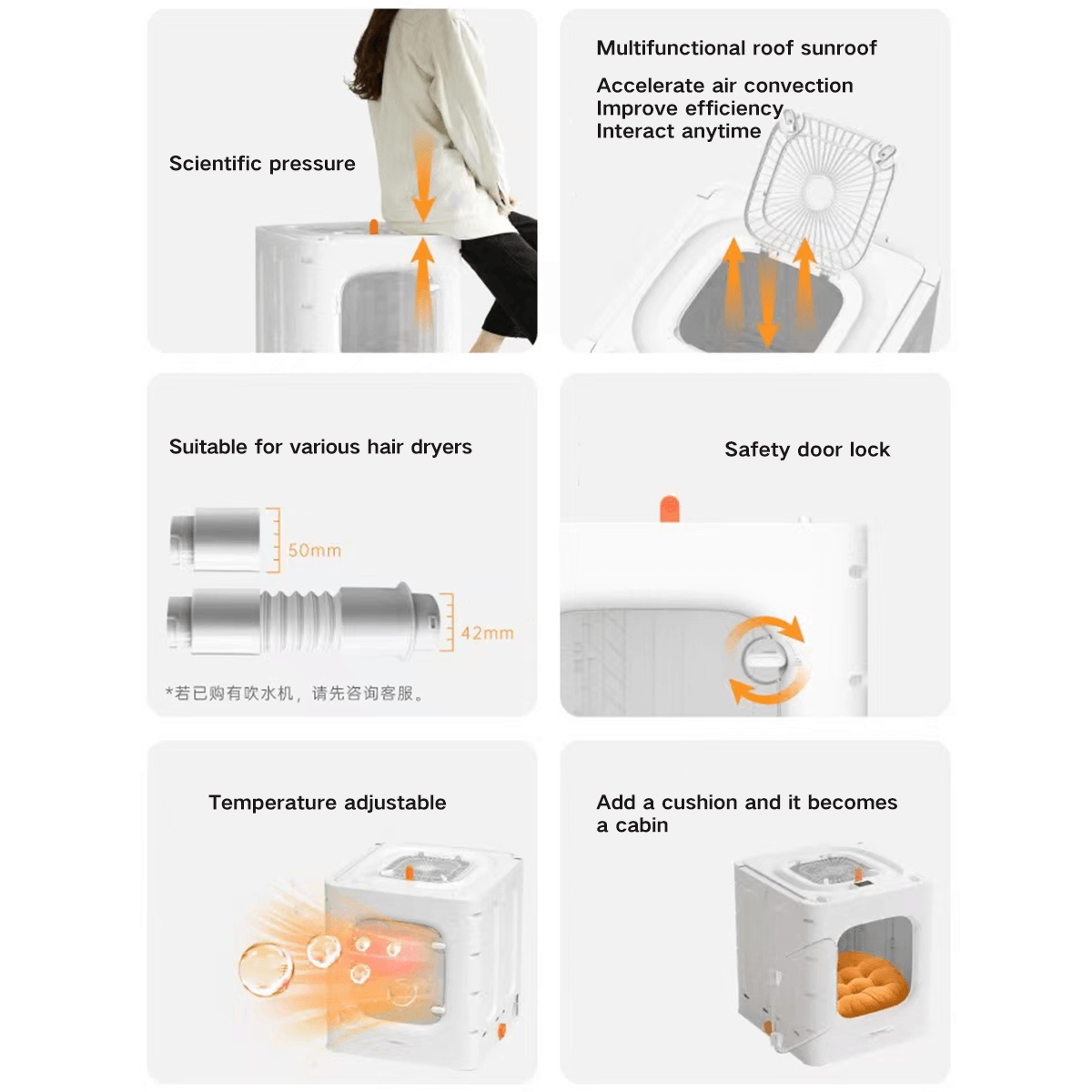 Scientific pressure

Multifunctional roof sunroof

Accelerate air convection
Improve efficiency
Interact anytime

Suitable for various hair dryers

50mm

42mm

*若已购有吹水机，请先咨询客服。

Safety door lock

Temperature adjustable

Add a cushion and it becomes a cabin