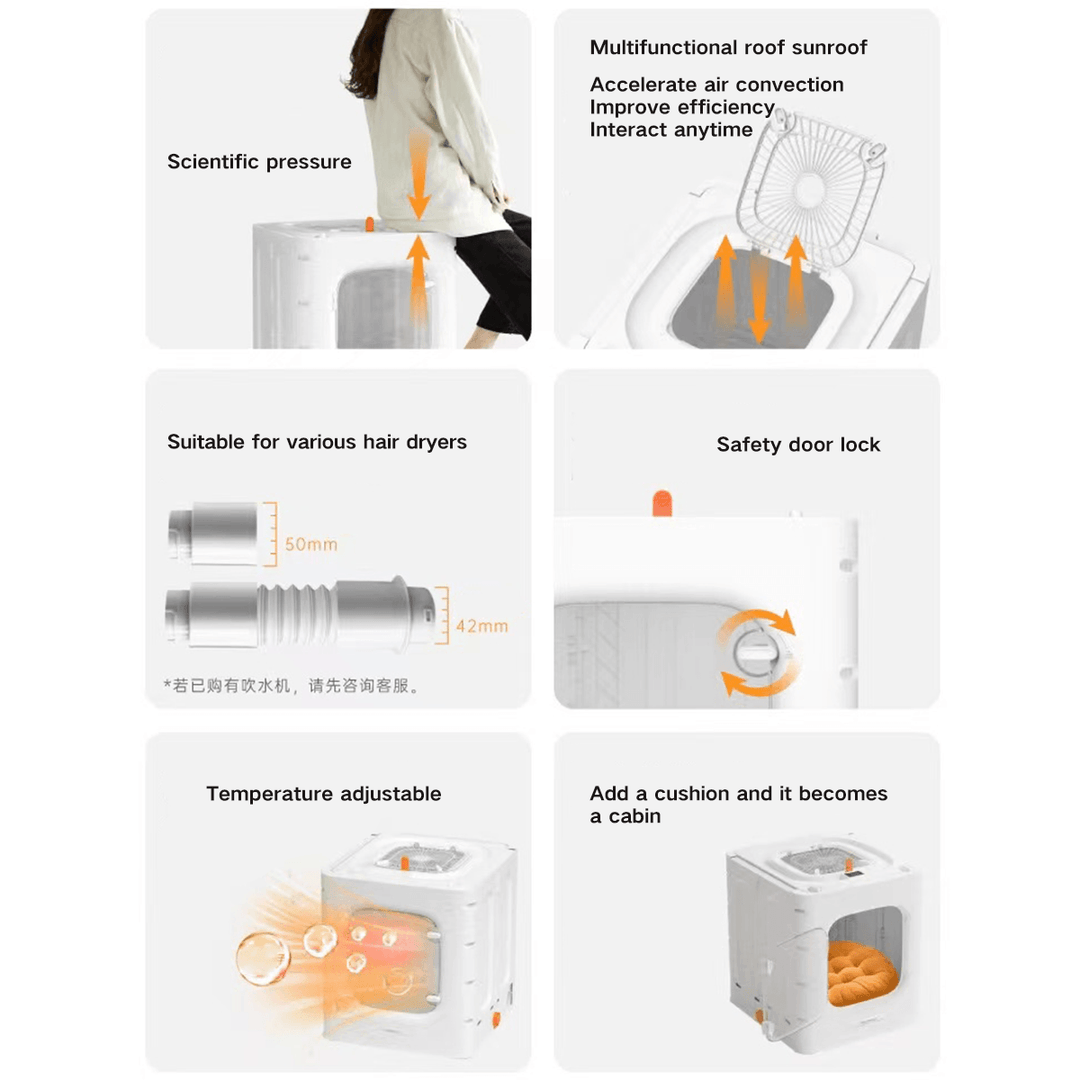 Scientific pressure

Multifunctional roof sunroof

Accelerate air convection
Improve efficiency
Interact anytime

Suitable for various hair dryers

50mm

42mm

*若已购有吹水机，请先咨询客服。

Safety door lock

Temperature adjustable

Add a cushion and it becomes a cabin