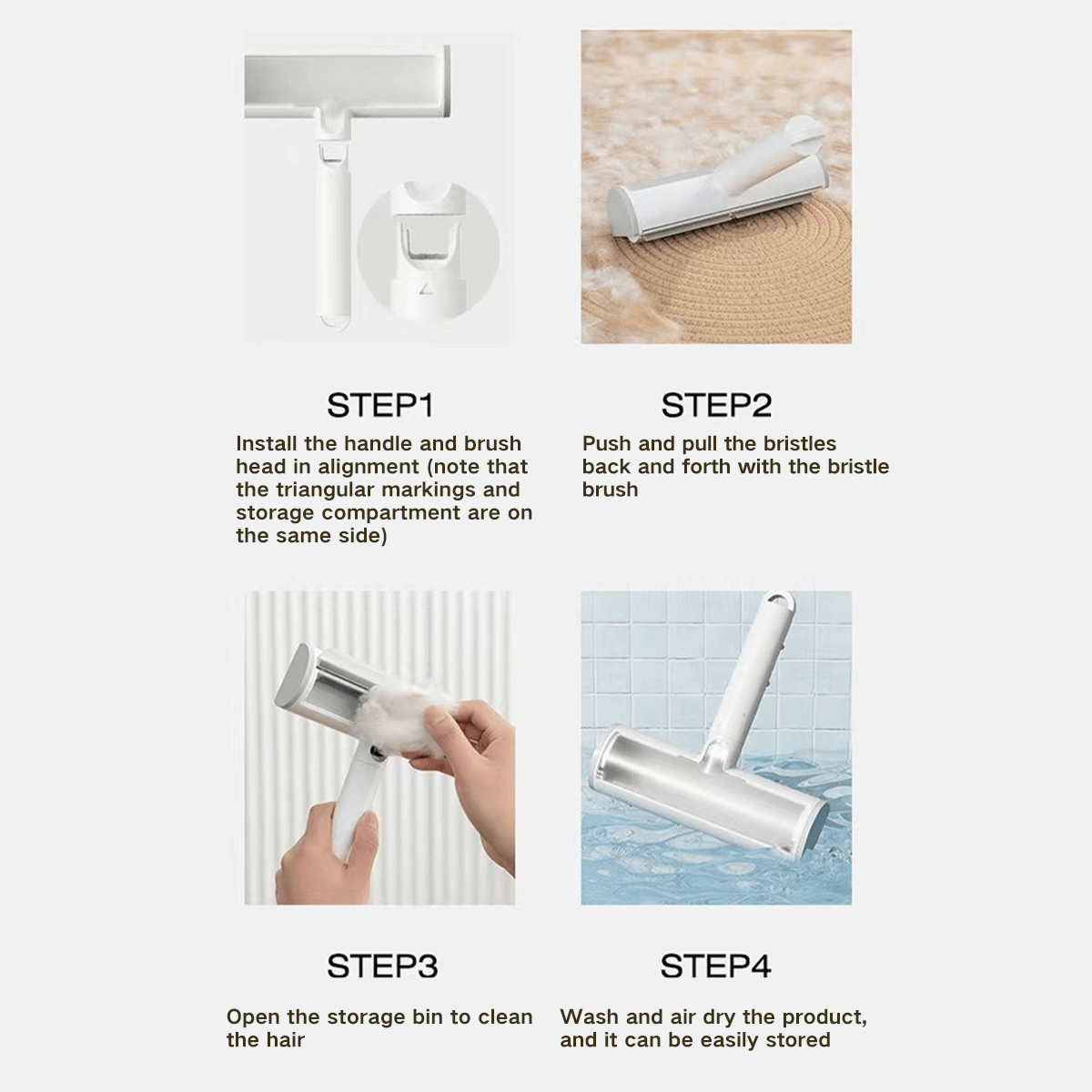 STEP1

Install the handle and brush head in alignment (note that the triangular markings and storage compartment are on the same side)

STEP2

Push and pull the bristles back and forth with the bristle brush

STEP3

Open the storage bin to clean the hair

STEP4

Wash and air dry the product, and it can be easily stored