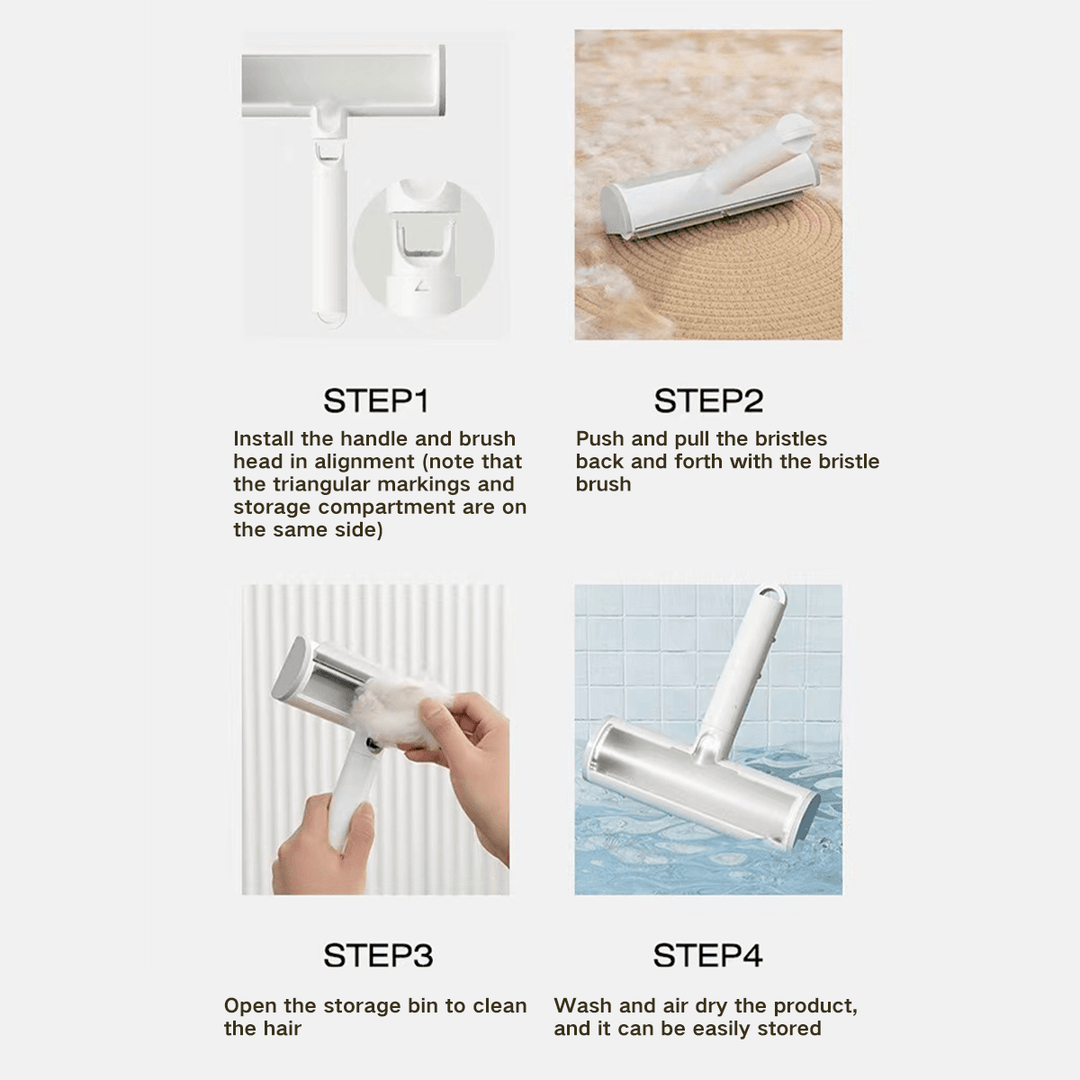 STEP1

Install the handle and brush head in alignment (note that the triangular markings and storage compartment are on the same side)

STEP2

Push and pull the bristles back and forth with the bristle brush

STEP3

Open the storage bin to clean the hair

STEP4

Wash and air dry the product, and it can be easily stored