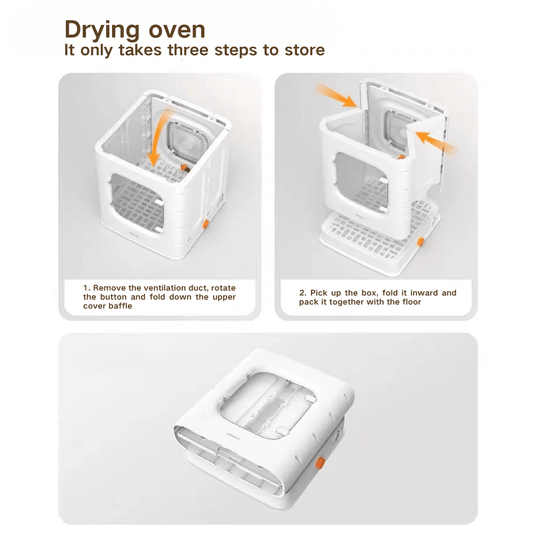 Drying oven
It only takes three steps to store

1. Remove the ventilation duct, rotate the button and fold down the upper cover baffle

2. Pick up the box, fold it inward and pack it together with the floor