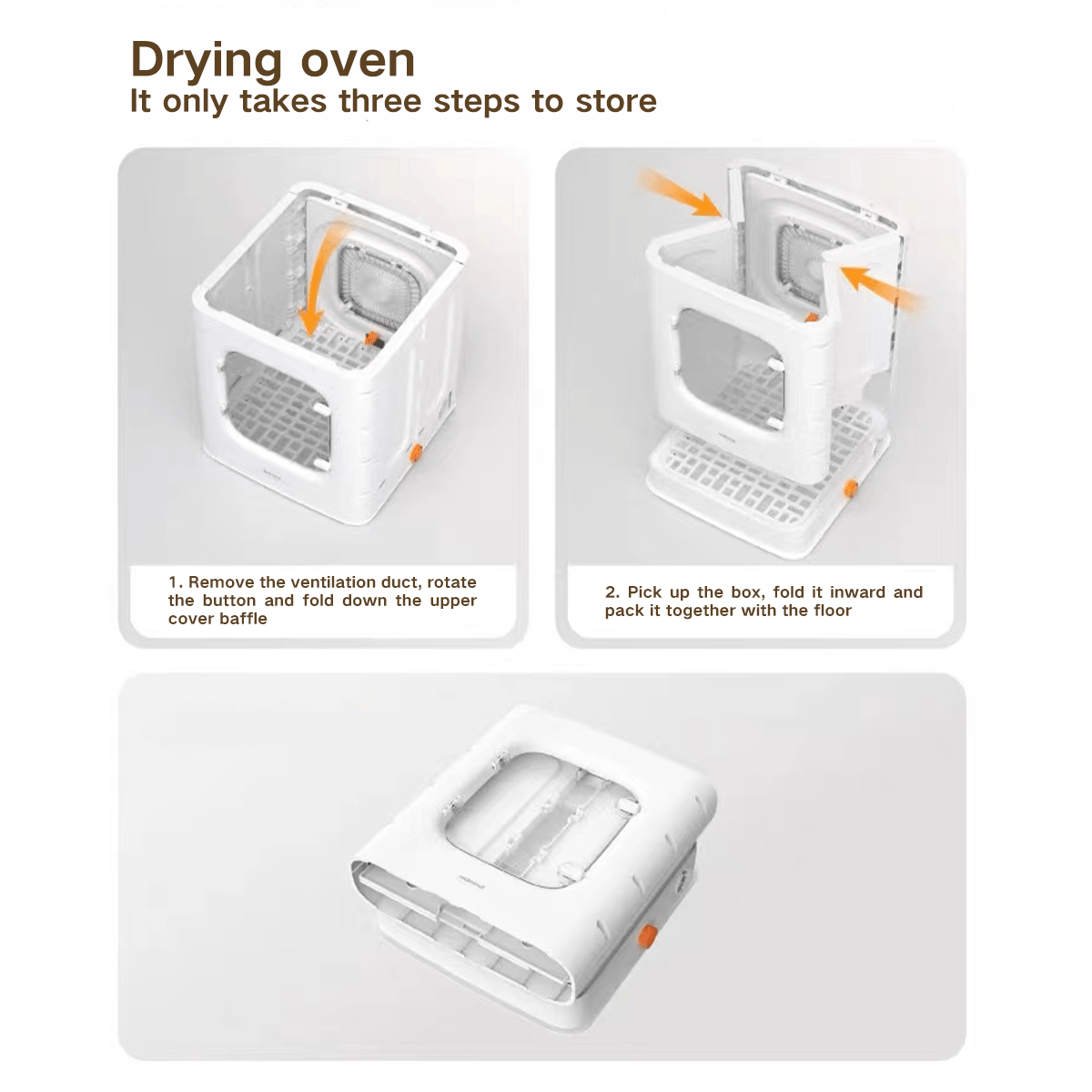 Drying oven
It only takes three steps to store

1. Remove the ventilation duct, rotate the button and fold down the upper cover baffle

2. Pick up the box, fold it inward and pack it together with the floor